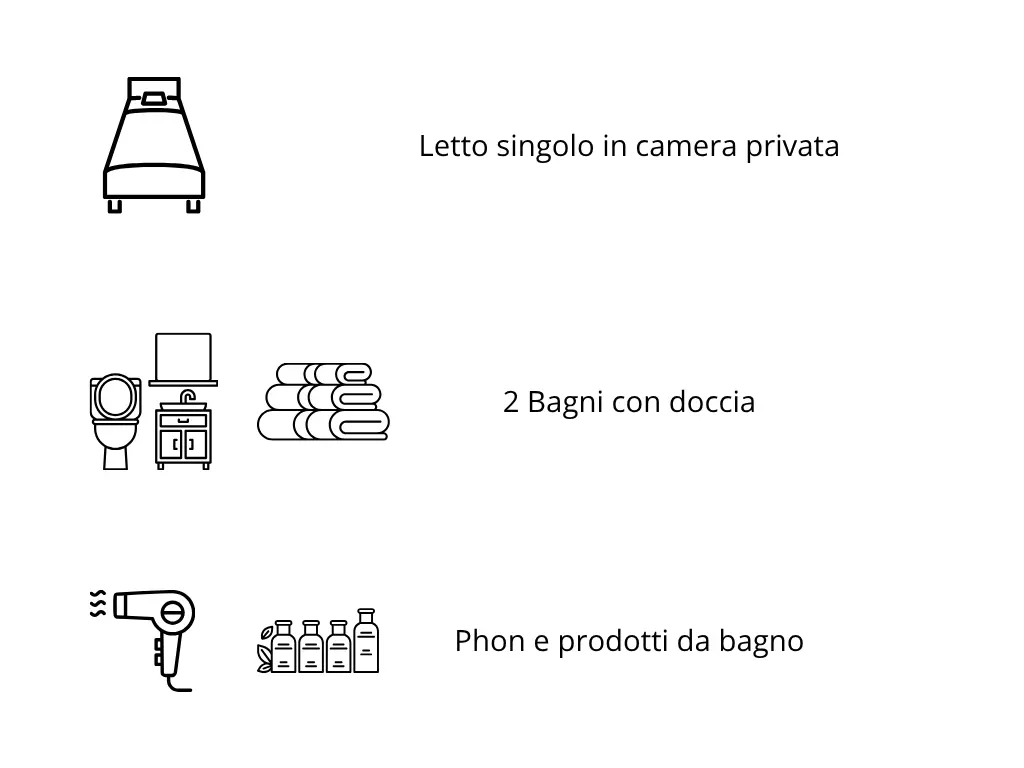 Letto singolo in camera privata

2 Bagni con doccia

Phon e prodotti da bagno